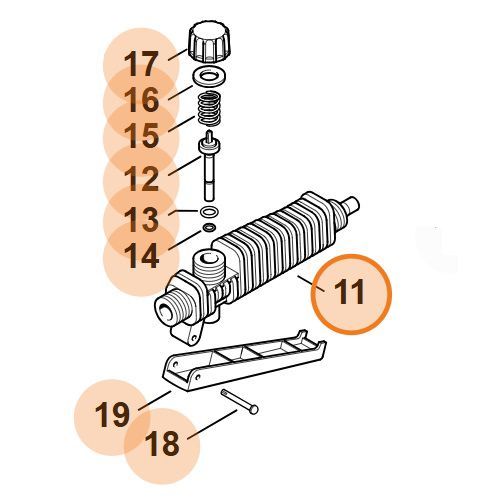 17
16
15
12
13
14
11
19
18